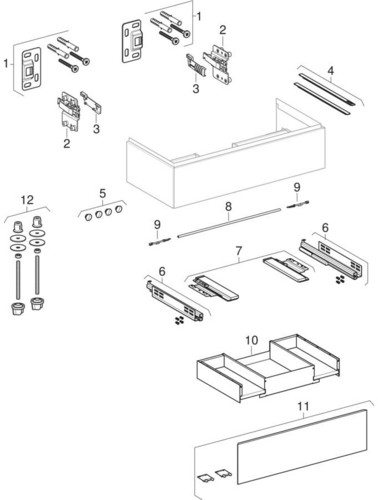 1
1
2
3
2
3
4
12
5
9
8
9
6
7
6
10
11