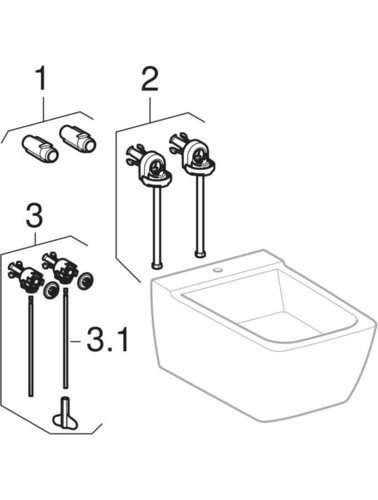 1
2
3
3.1