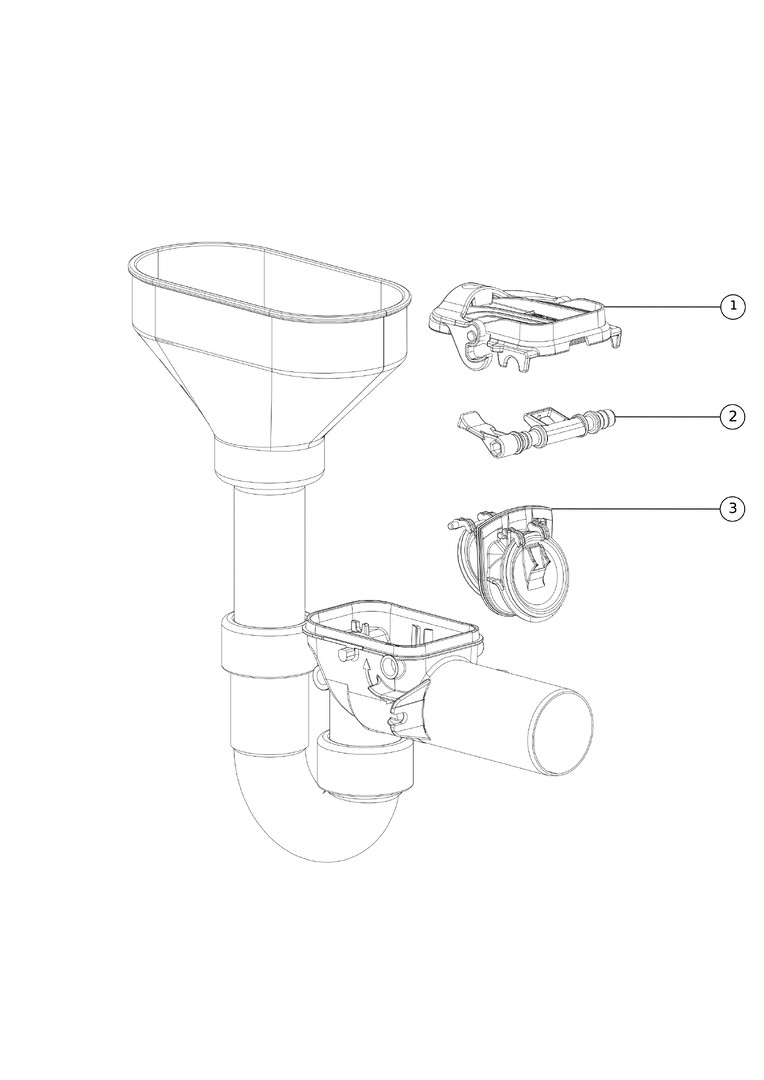 1

2

3