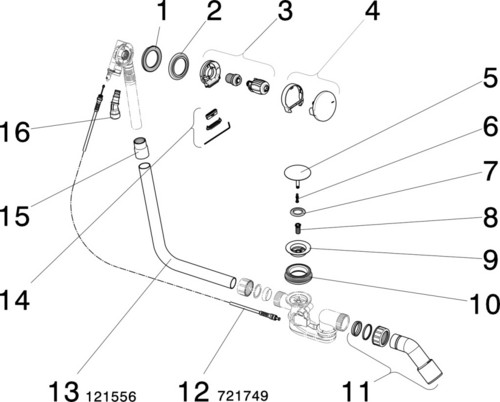 1
2
3
4
5
6
7
8
9
10
16
15
14
13 121556
12 721749
11