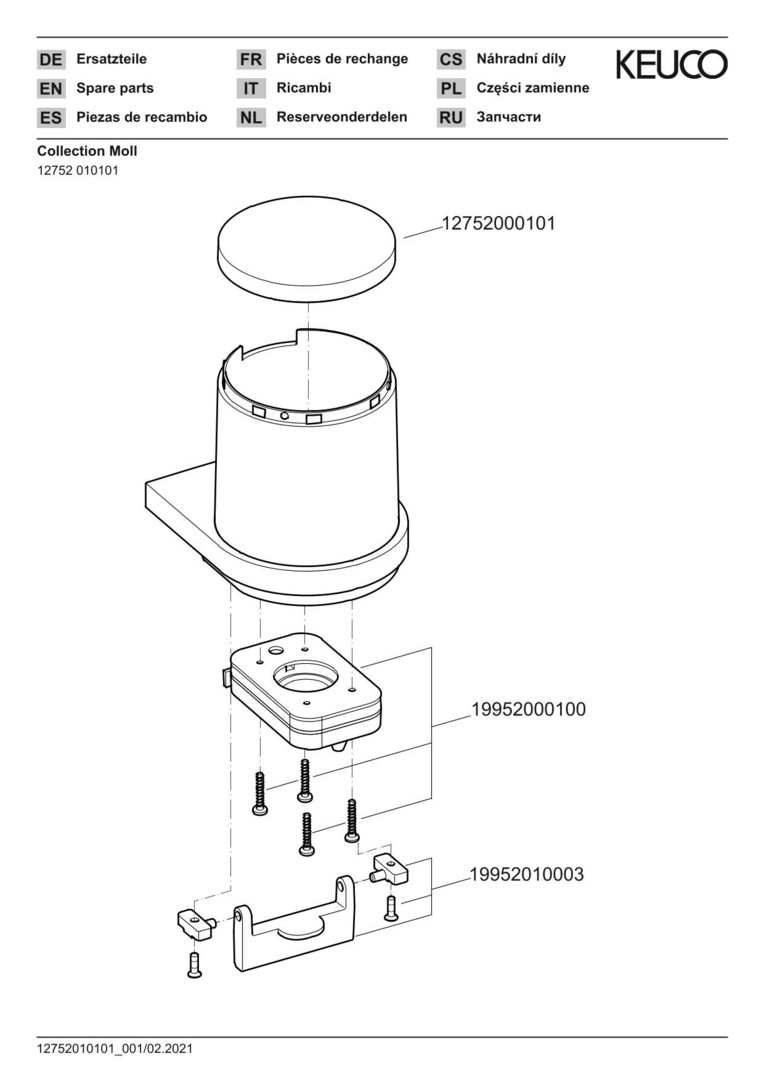 DE Ersatzteile
EN Spare parts
ES Piezas de recambio

FR Pièces de rechange
IT Ricambi
NL Reserveonderdelen

CS Náhradní díly
PL Części zamienne
RU Запчасти

KEUCO

Collection Moll
12752 010101

12752000101

19952000100

19952010003

12752010101_001/02.2021