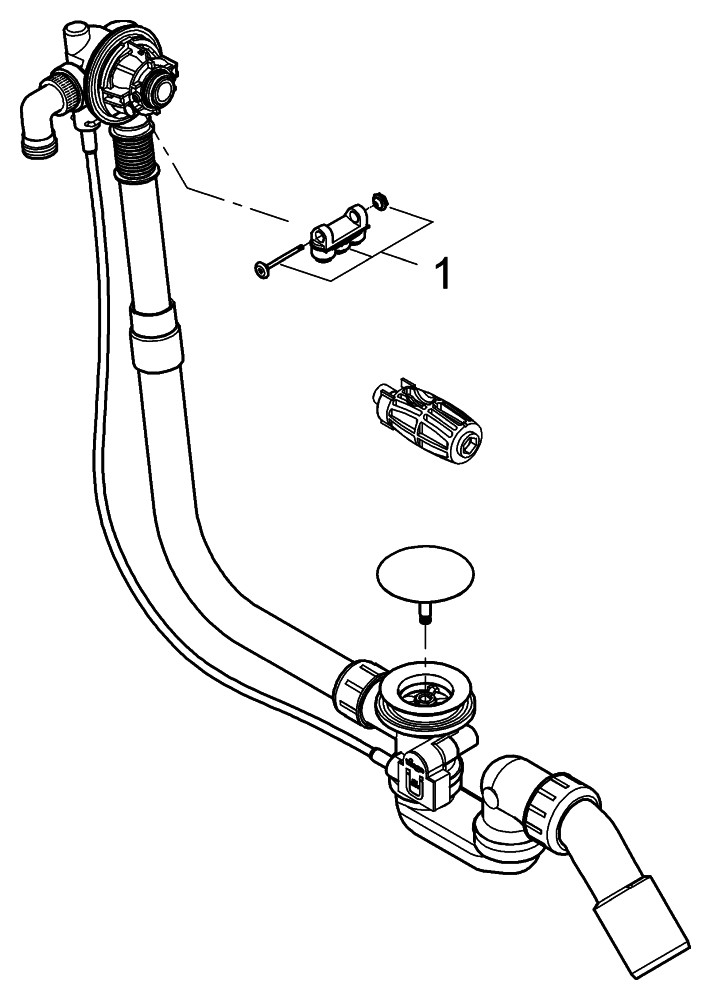 1