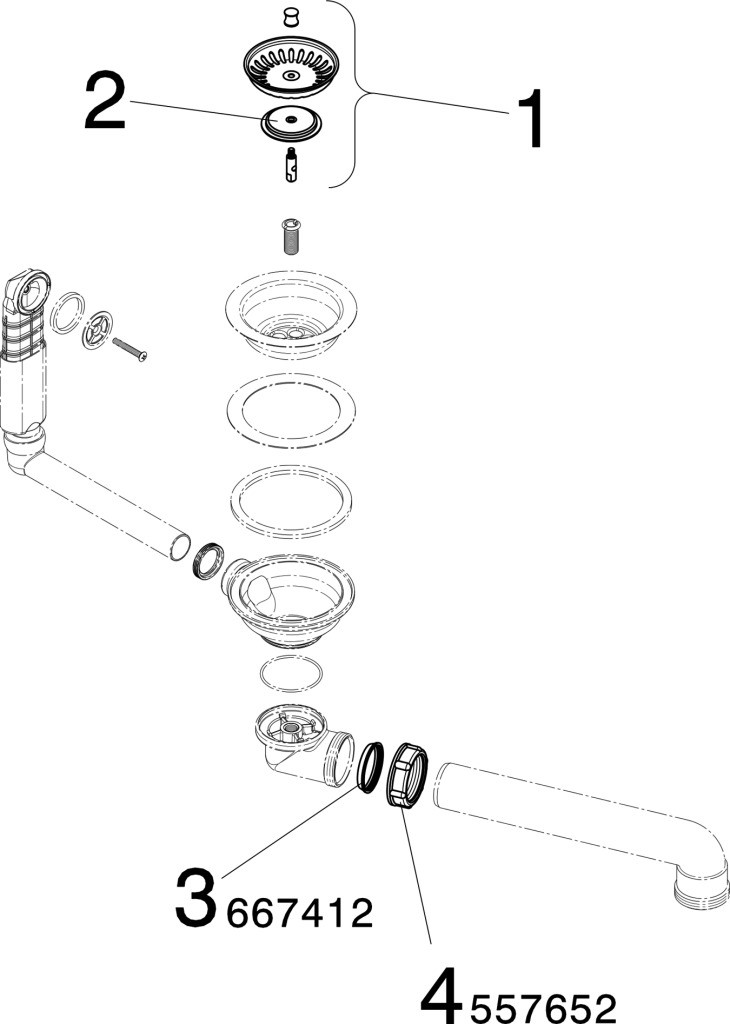 2

1

3 667412

4 557652