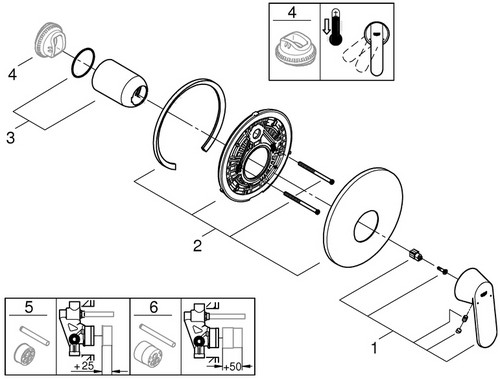 4
4
3
2
1
5
+25
6
+50