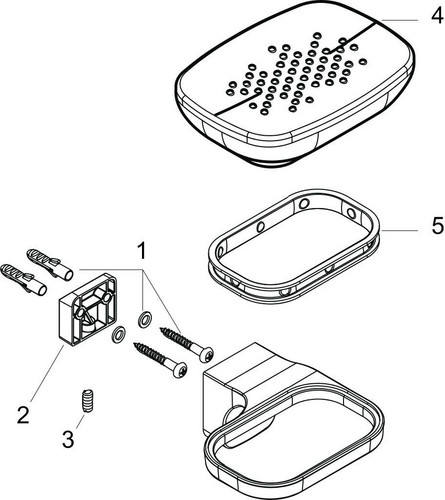 4

5

1

2

3