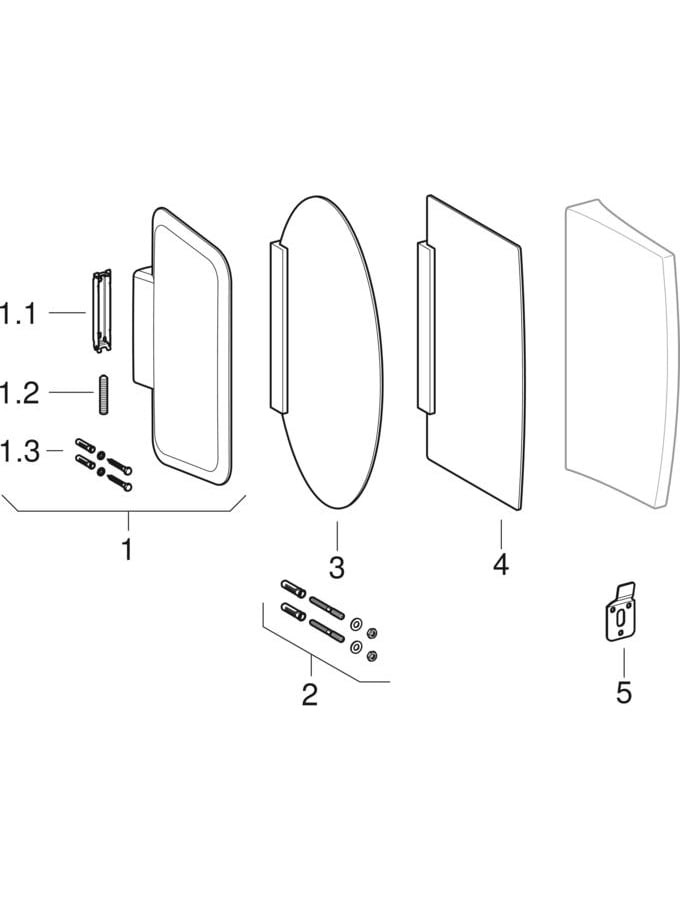 1.1
1.2
1.3
1
3
4
2
5