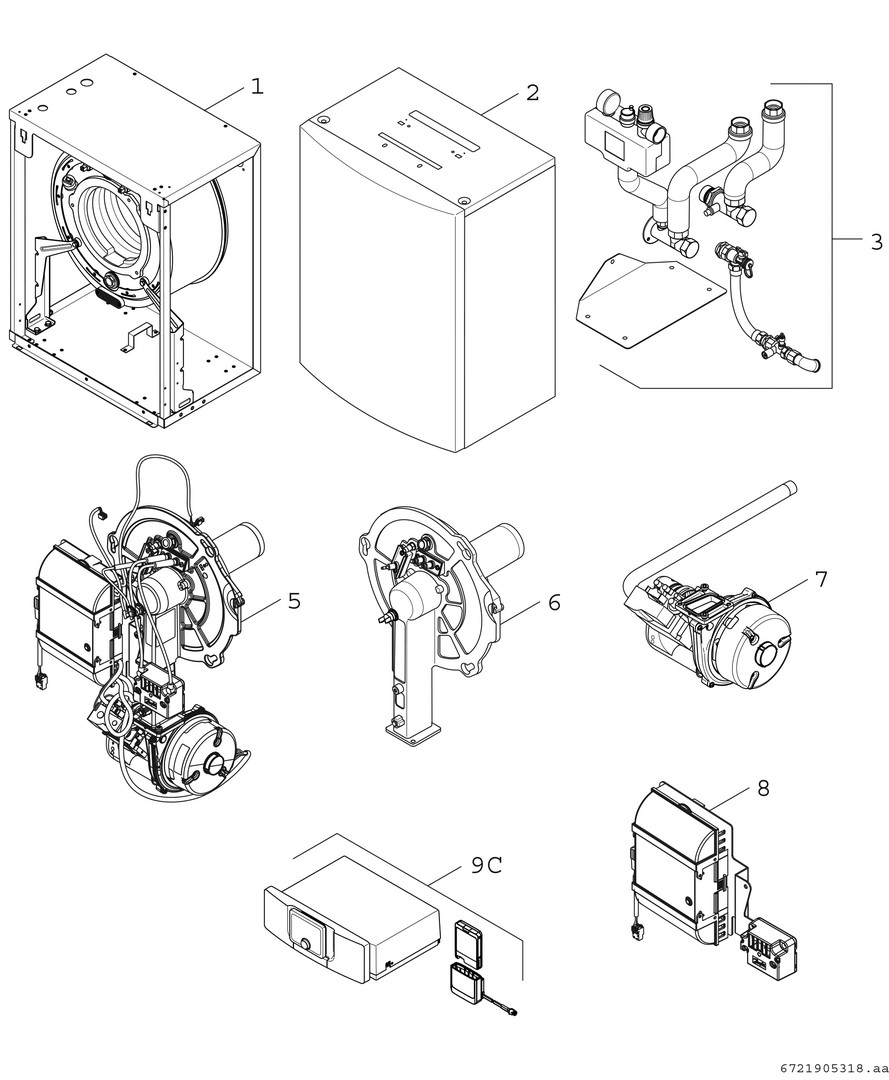 1
2
3
5
6
7
8
9C
6721905318.aa