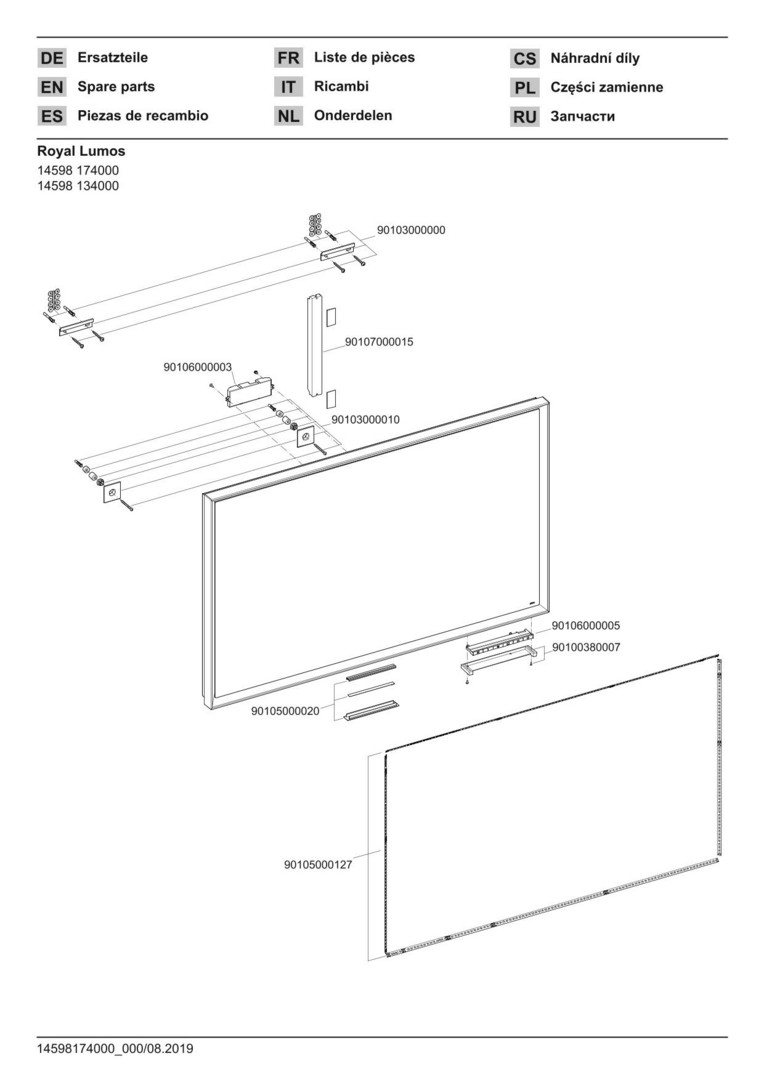 DE Ersatzteile
EN Spare parts
ES Piezas de recambio
FR Liste de pièces
IT Ricambi
NL Onderdelen
CS Náhradní díly
PL Części zamienne
RU Запчасти

Royal Lumos
14598 174000
14598 134000

90103000000
90107000015
90106000003
90103000010
90106000005
90100380007
90105000020
90105000127

14598174000_000/08.2019