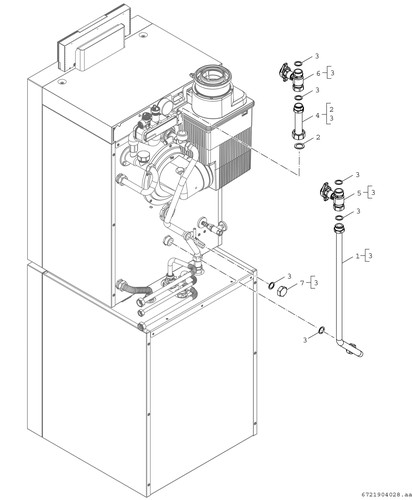 3
6 3
3
4 2
3
2
3
5 3
3
1 3
3
7 3
3
6721904028.aa