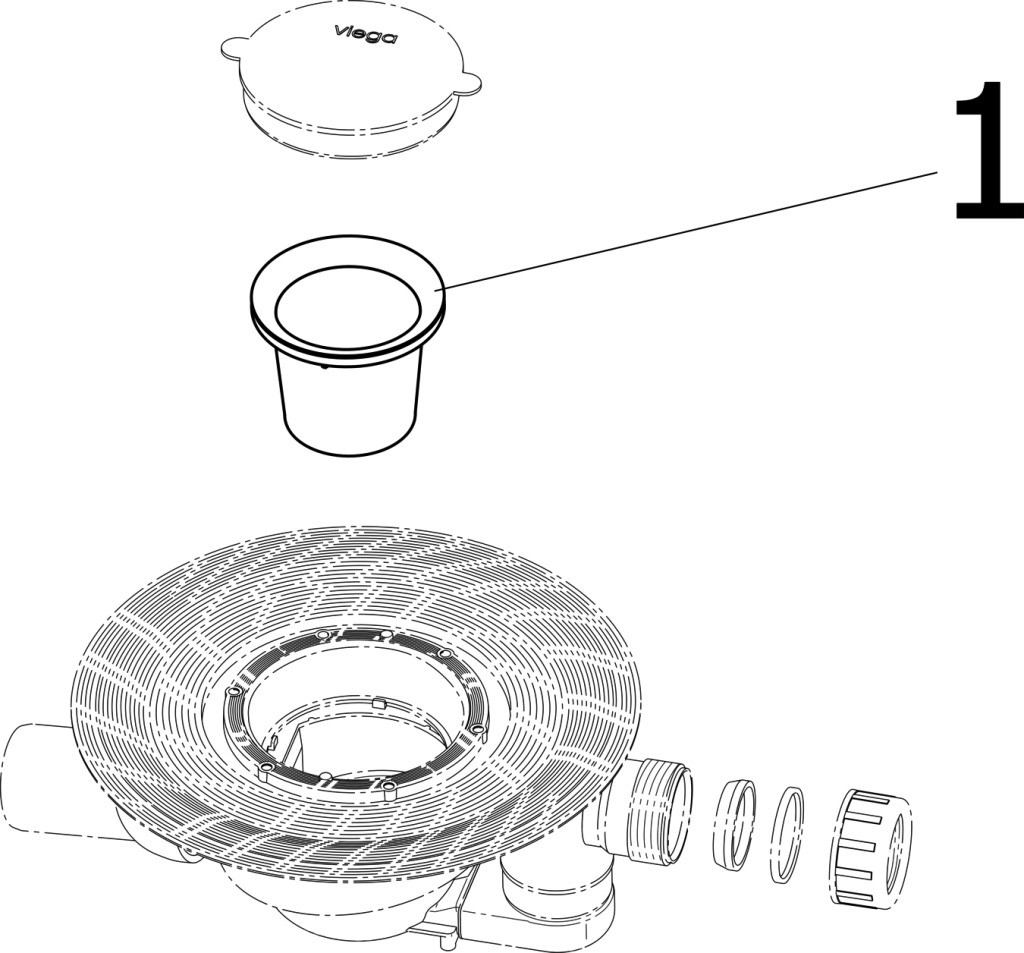 Viega

1