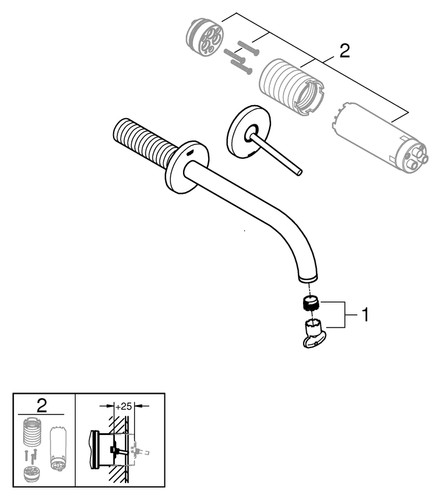 2

1

2

+25