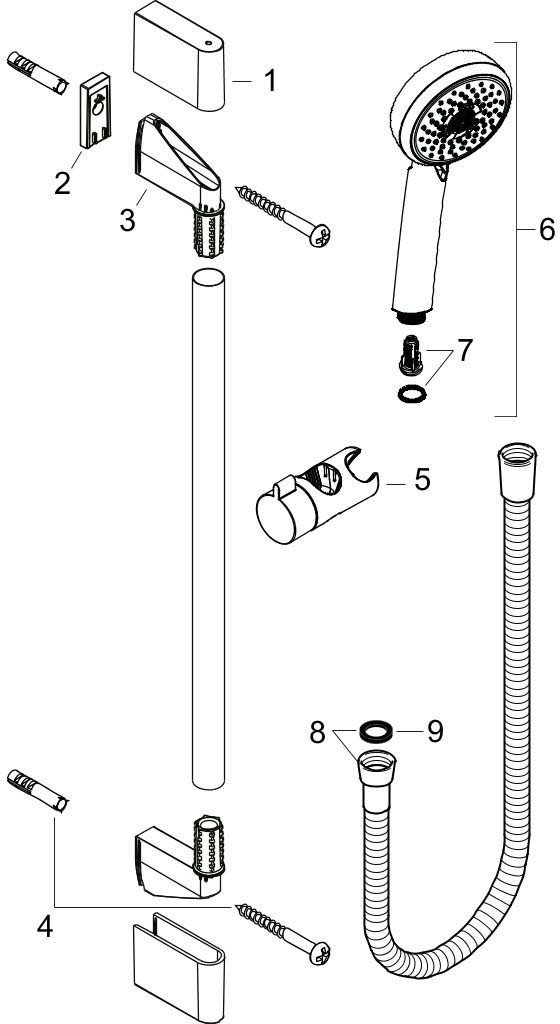 1
2
3
6
7
5
8
9
4