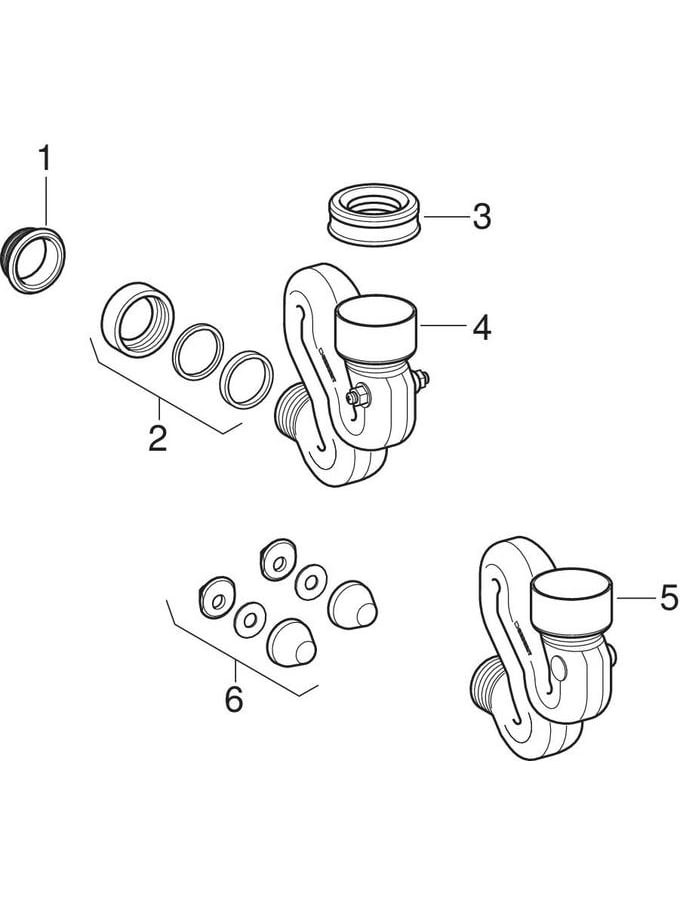 1
3
4
2
5
6