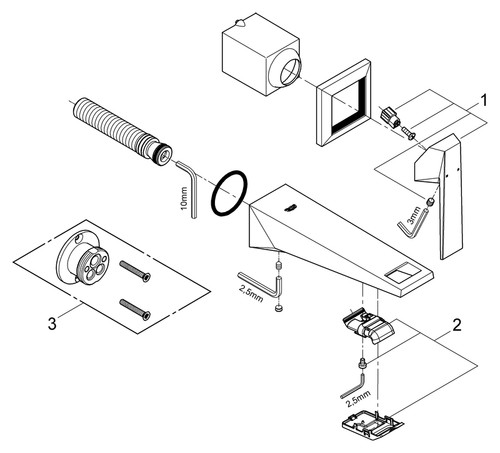 1
10mm
3mm
3
2,5mm
2
2,5mm