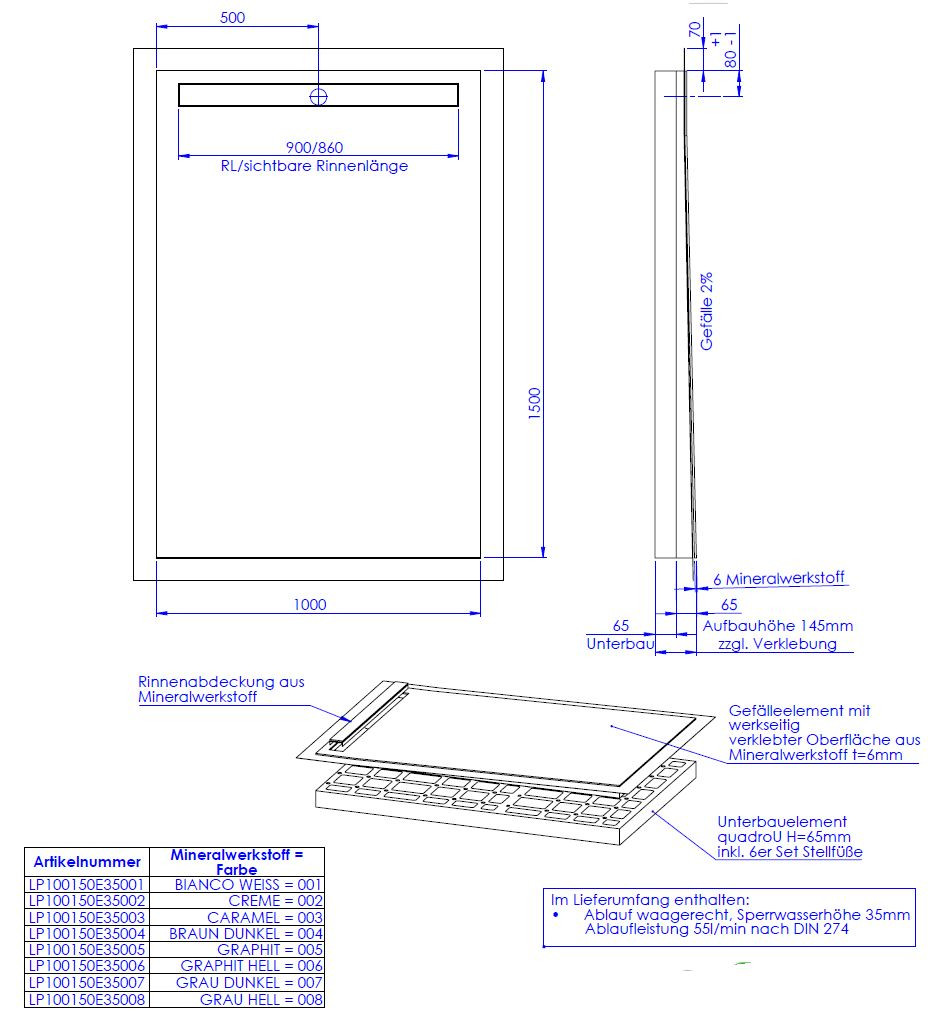 500

900/860
RL/sichtbare Rinnenlänge

1500

1000

70 +1
80 -1

Gefälle 2%

6 Mineralwerkstoff
65
65
Aufbauhöhe 145mm
Unterbau
zzgl. Verklebung

Rinnenabdeckung aus Mineralwerkstoff

Gefälleelement mit werkseitig verklebter Oberfläche aus Mineralwerkstoff t=6mm

Unterbauelement quadroU H=65mm inkl. 6er Set Stellfüße

| Artikelnummer | Mineralwerkstoff = Farbe |
|---|---|
| LP100150E35001 | BIANCO WEISS = 001 |
| LP100150E35002 | CREME = 002 |
| LP100150E35003 | CARAMEL = 003 |
| LP100150E35004 | BRAUN DUNKEL = 004 |
| LP100150E35005 | GRAPHIT = 005 |
| LP100150E35006 | GRAPHIT HELL = 006 |
| LP100150E35007 | GRAU DUNKEL = 007 |
| LP100150E35008 | GRAU HELL = 008 |

Im Lieferumfang enthalten:
• Ablauf waagerecht, Sperrwasserhöhe 35mm
Ablaufleistung 55l/min nach DIN 274