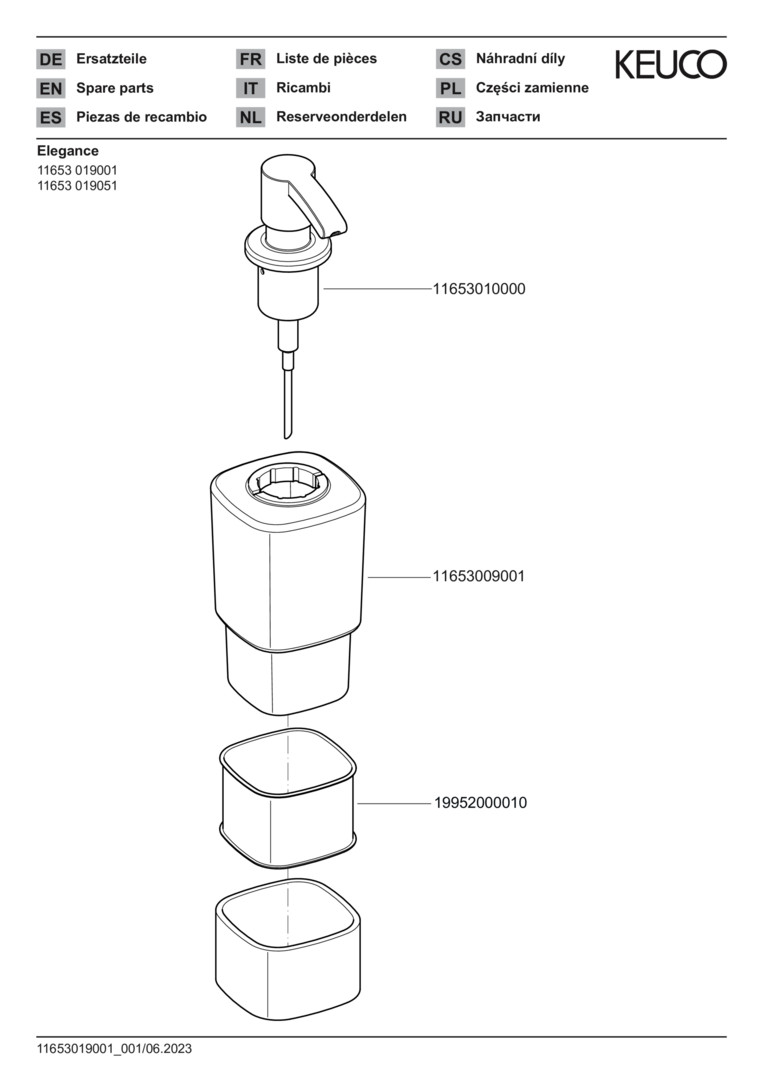 DE Ersatzteile
EN Spare parts
ES Piezas de recambio
FR Liste de pièces
IT Ricambi
NL Reserveonderdelen
CS Náhradní díly
PL Części zamienne
RU Запчасти

KEUCO

Elegance
11653 019001
11653 019051

11653010000

11653009001

19952000010

11653019001_001/06.2023