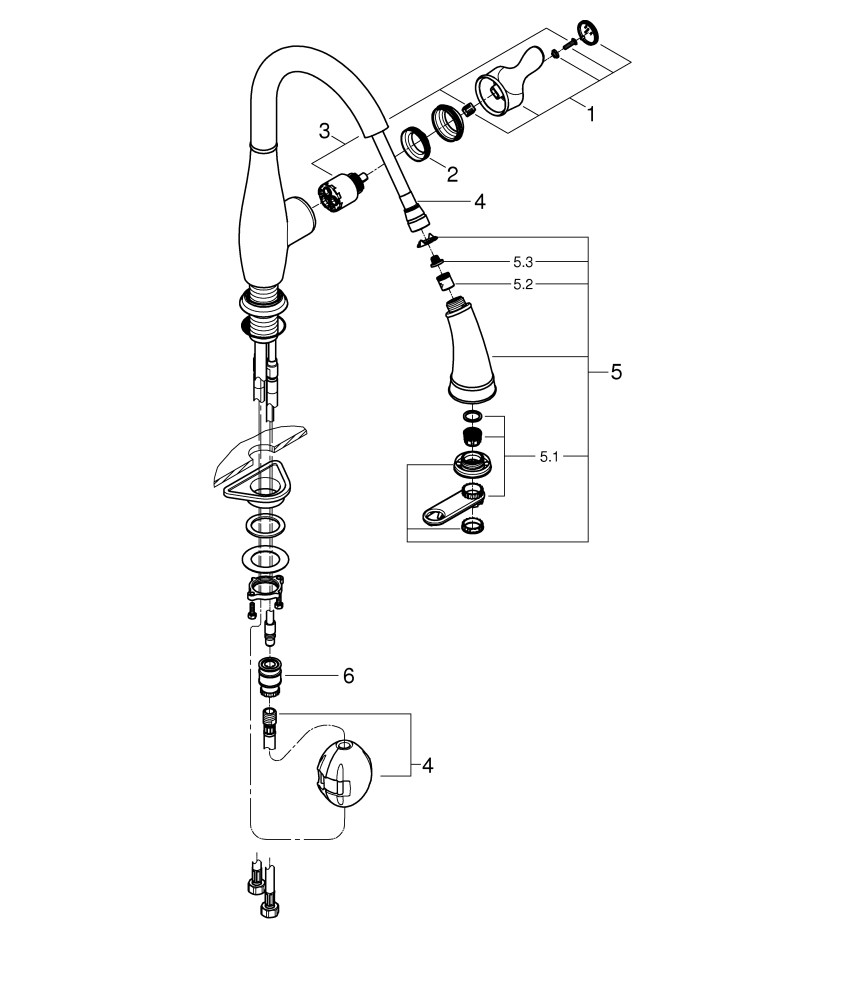 1
3
2
4
5.3
5.2
5
5.1
6
4