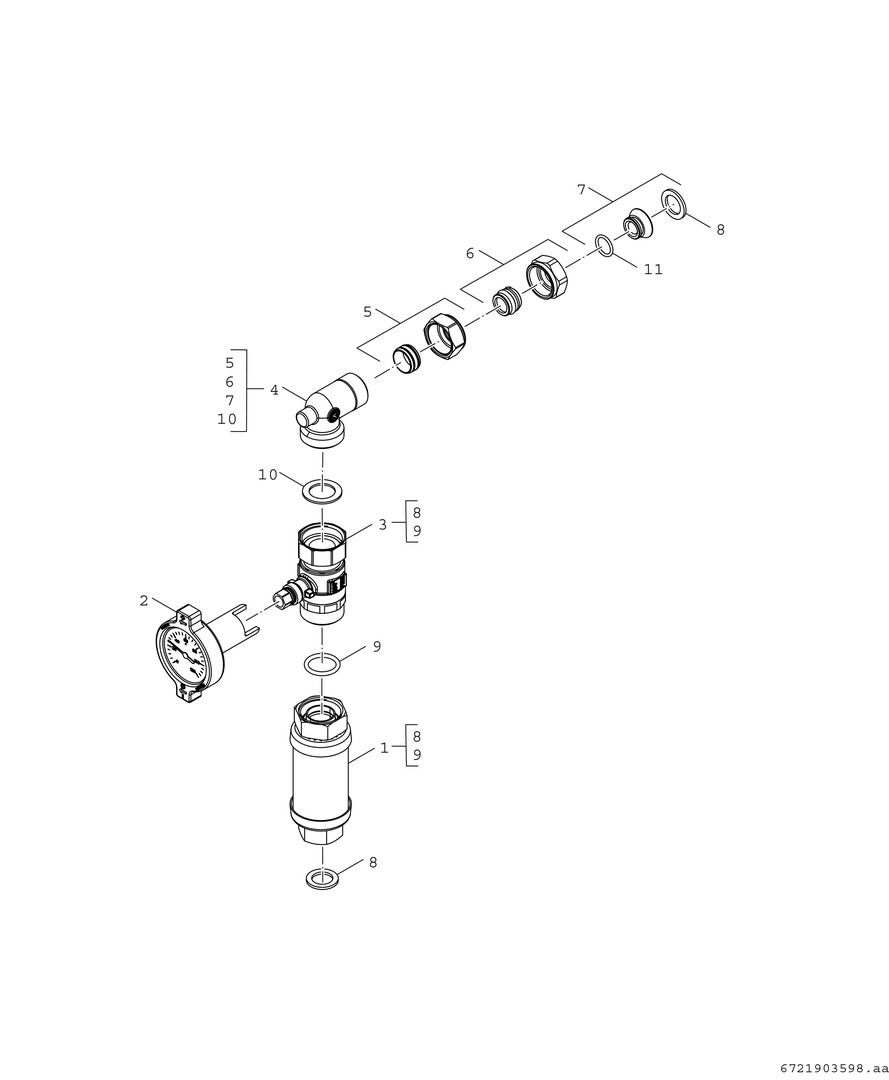 7
8
6
11
5
5
6
7
10
4
10
3
8
9
2
9
1
8
9
8
6721903598.aa