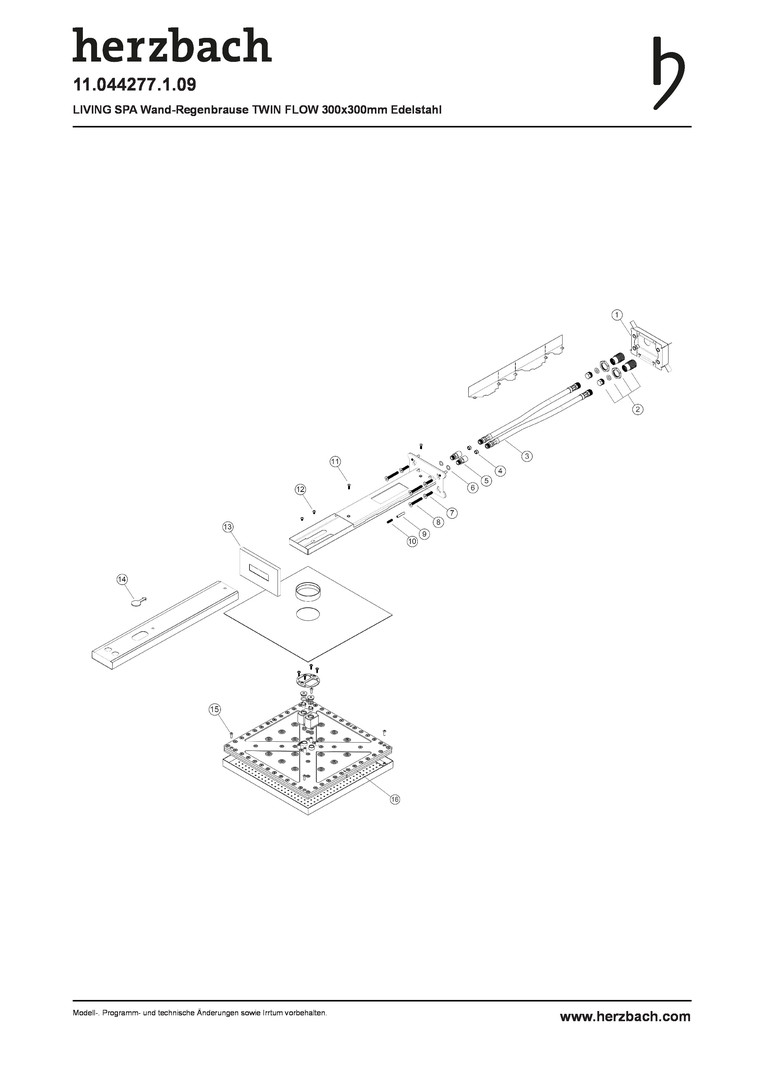 herzbach

11.044277.1.09

LIVING SPA Wand-Regenbrause TWIN FLOW 300x300mm Edelstahl

1
2
3
4
5
6
7
8
9
10
11
12
13
14
15
16

Modell-, Programm- und technische Änderungen sowie Irrtum vorbehalten.

www.herzbach.com