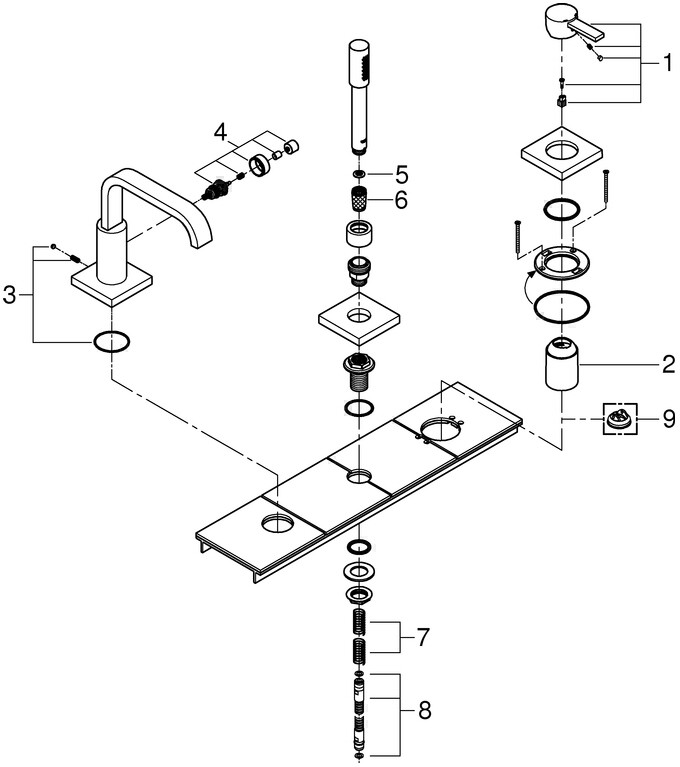 1
4
5
6
3
2
9
7
8