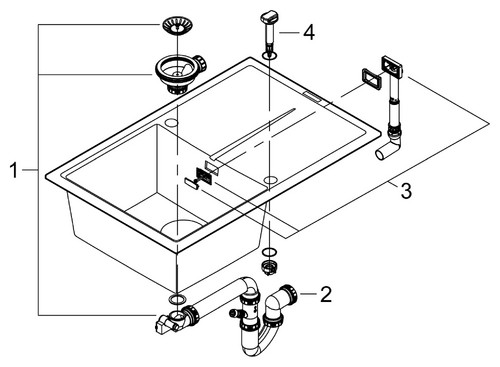 4
1
3
2