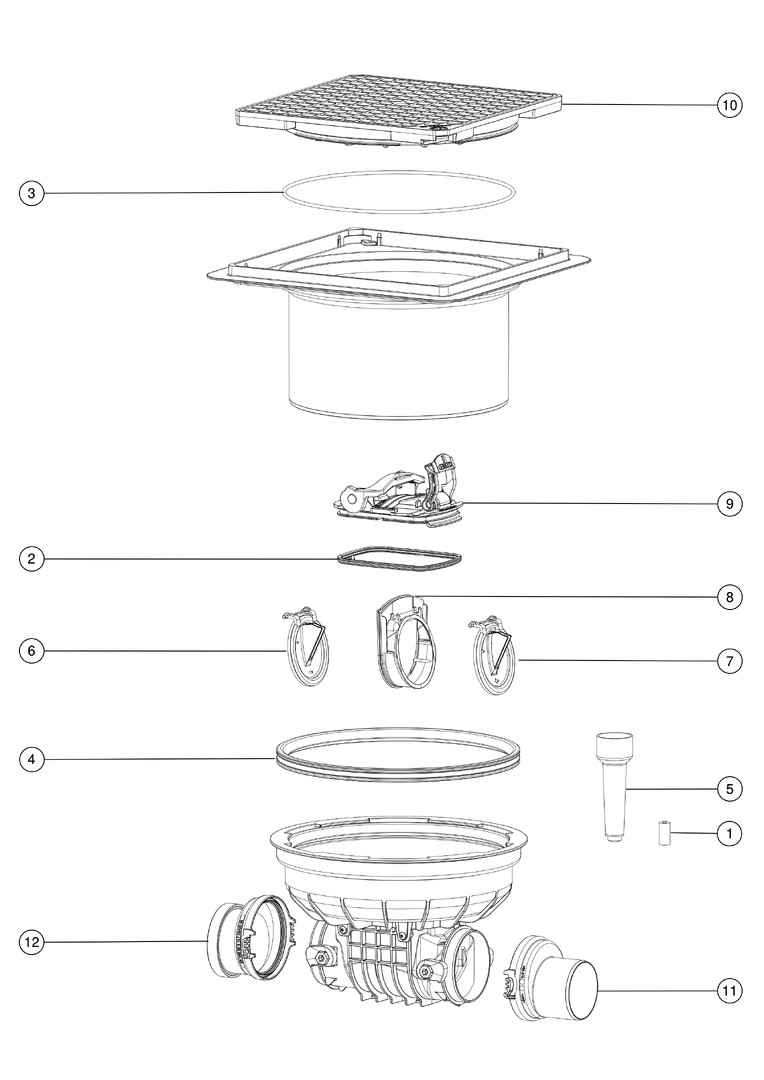 10
3
9
2
8
6
7
4
5
1
12
11