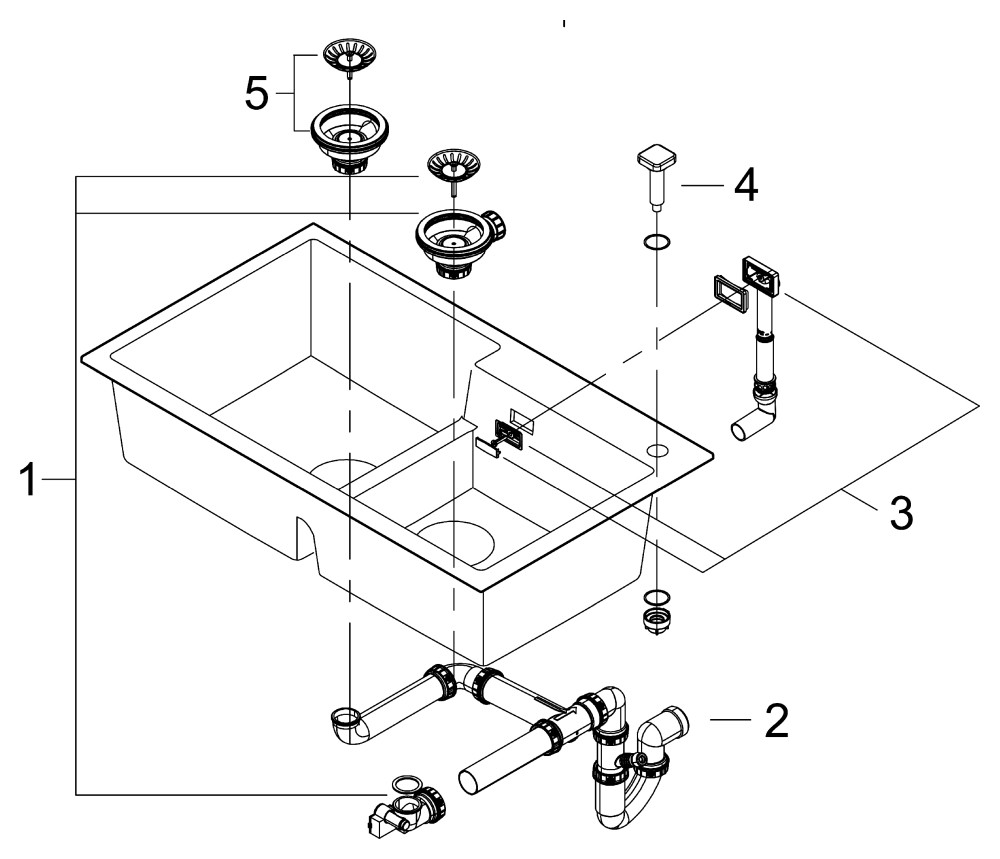 5

4

1

3

2