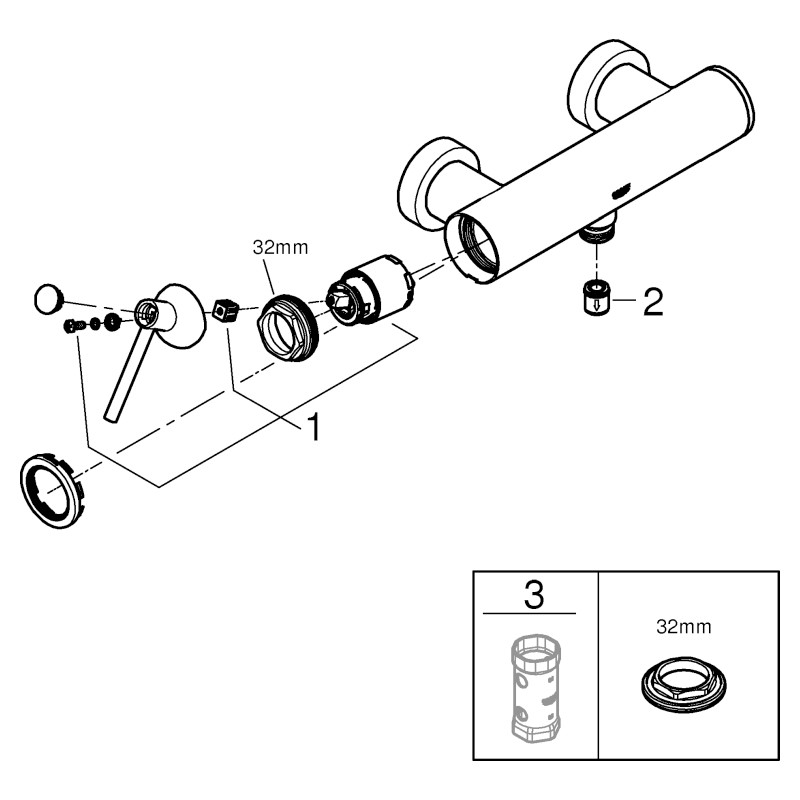 32mm

2

1

3

32mm