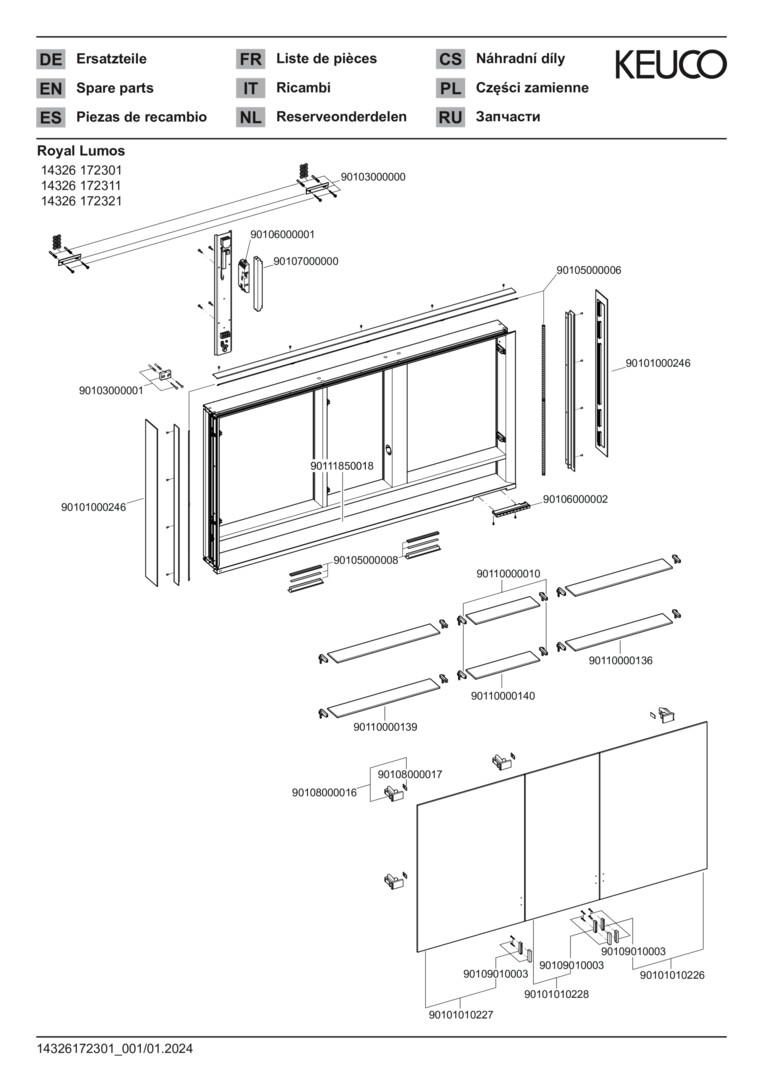 DE Ersatzteile
EN Spare parts
ES Piezas de recambio
FR Liste de pièces
IT Ricambi
NL Reserveonderdelen
CS Náhradní díly
PL Części zamienne
RU Запчасти

KEUCO

Royal Lumos
14326 172301
14326 172311
14326 172321

90103000000
90106000001
90107000000
90105000006
90101000246
90103000001
90111850018
90106000002
90101000246
90105000008
90110000010
90110000136
90110000140
90110000139
90108000017
90108000016
90109010003
90109010003
90109010003
90101010226
90101010228
90101010227

14326172301_001/01.2024