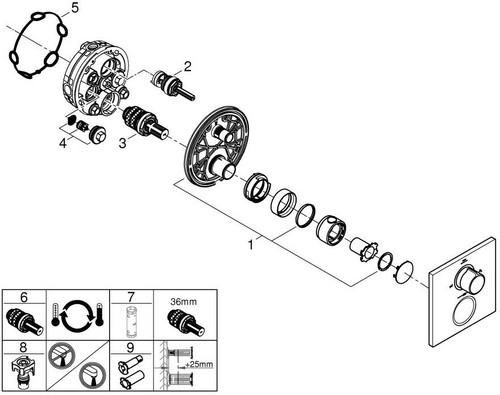 5
2
4
3
1
6
7
36mm
8
9
+25mm