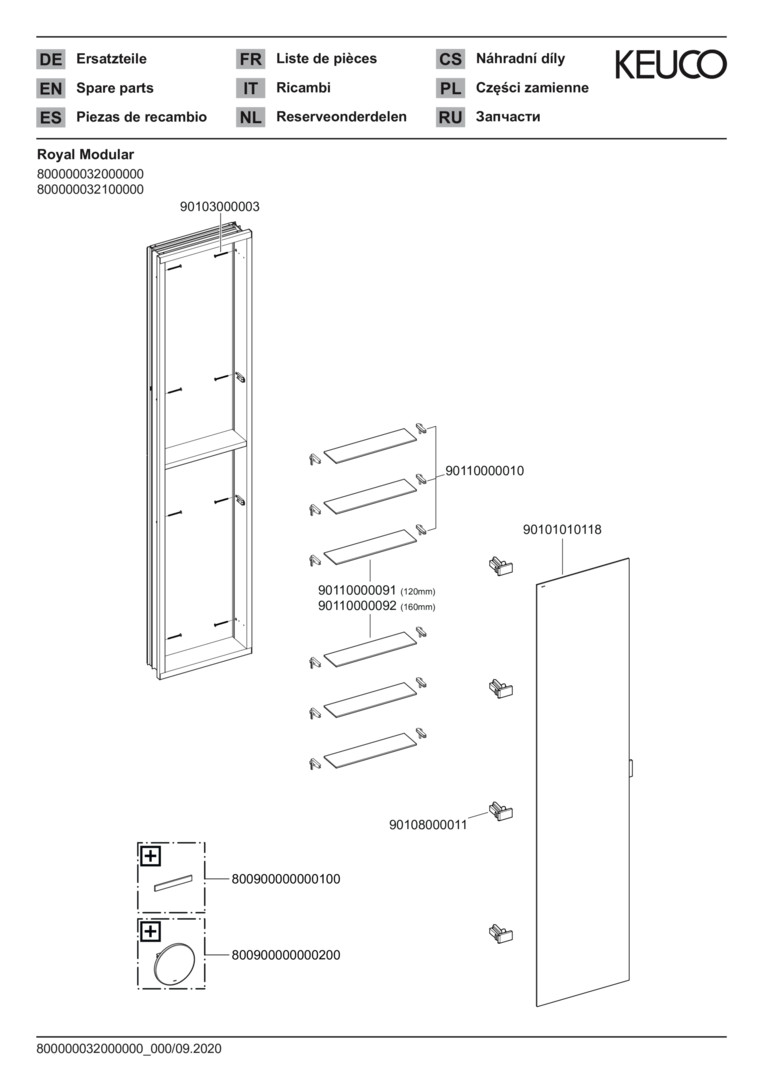 DE Ersatzteile
EN Spare parts
ES Piezas de recambio

FR Liste de pièces
IT Ricambi
NL Reserveonderdelen

CS Náhradní díly
PL Części zamienne
RU Запчасти

KEUCO

Royal Modular
800000032000000
800000032100000

90103000003

90110000010

90101010118

90110000091 (120mm)
90110000092 (160mm)

90108000011

800900000000100

800900000000200

800000032000000_000/09.2020