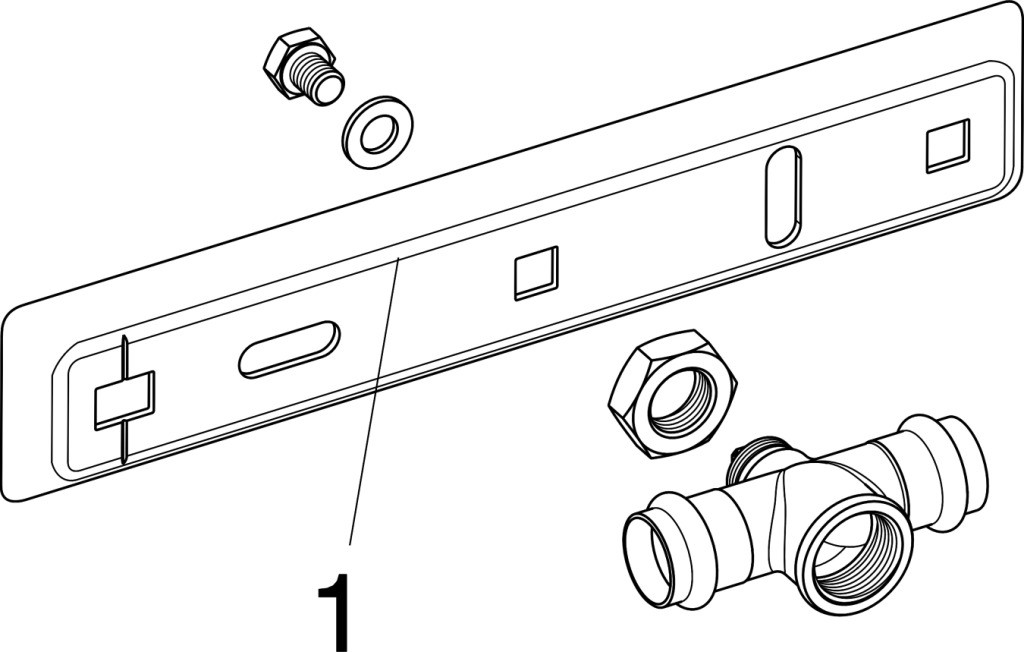 1