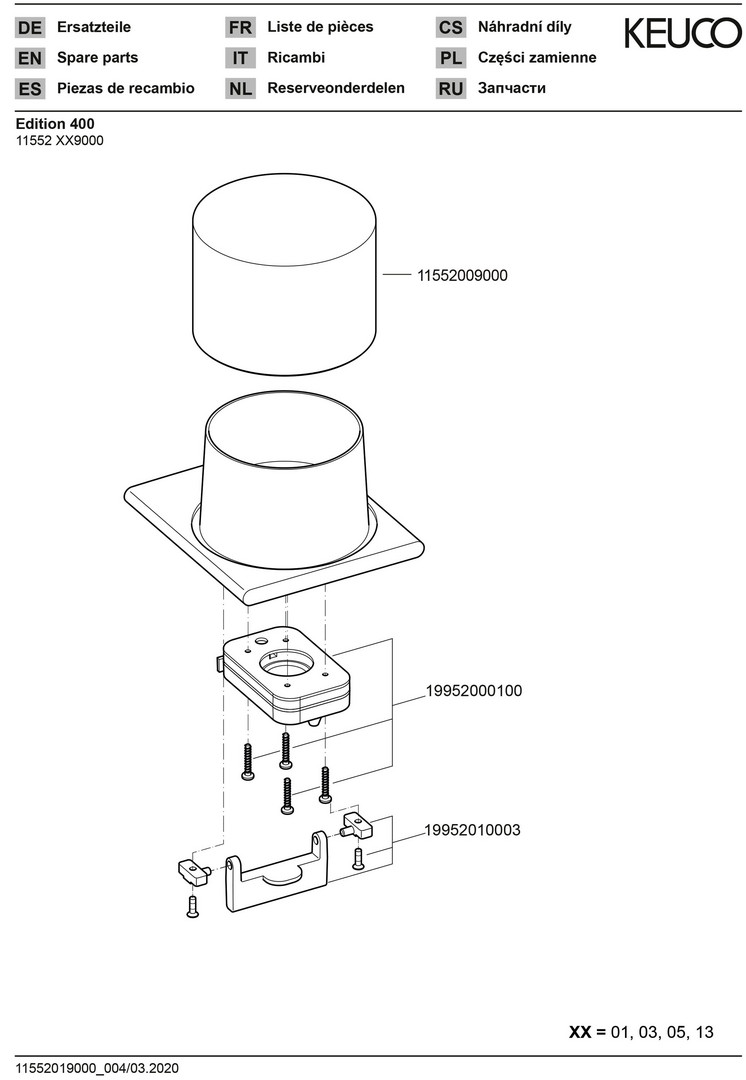 DE Ersatzteile
EN Spare parts
ES Piezas de recambio

FR Liste de pièces
IT Ricambi
NL Reserveonderdelen

CS Náhradní díly
PL Części zamienne
RU Запчасти

KEUCO

Edition 400
11552 XX9000

11552009000

19952000100

19952010003

XX = 01, 03, 05, 13

11552019000_004/03.2020