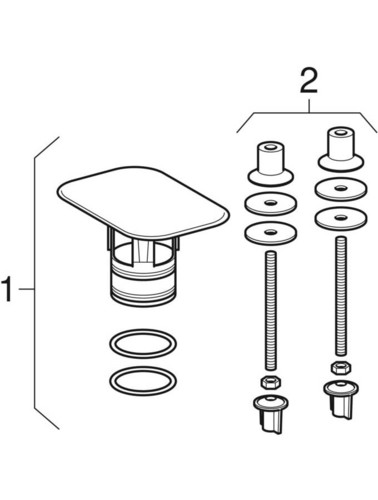 2

1