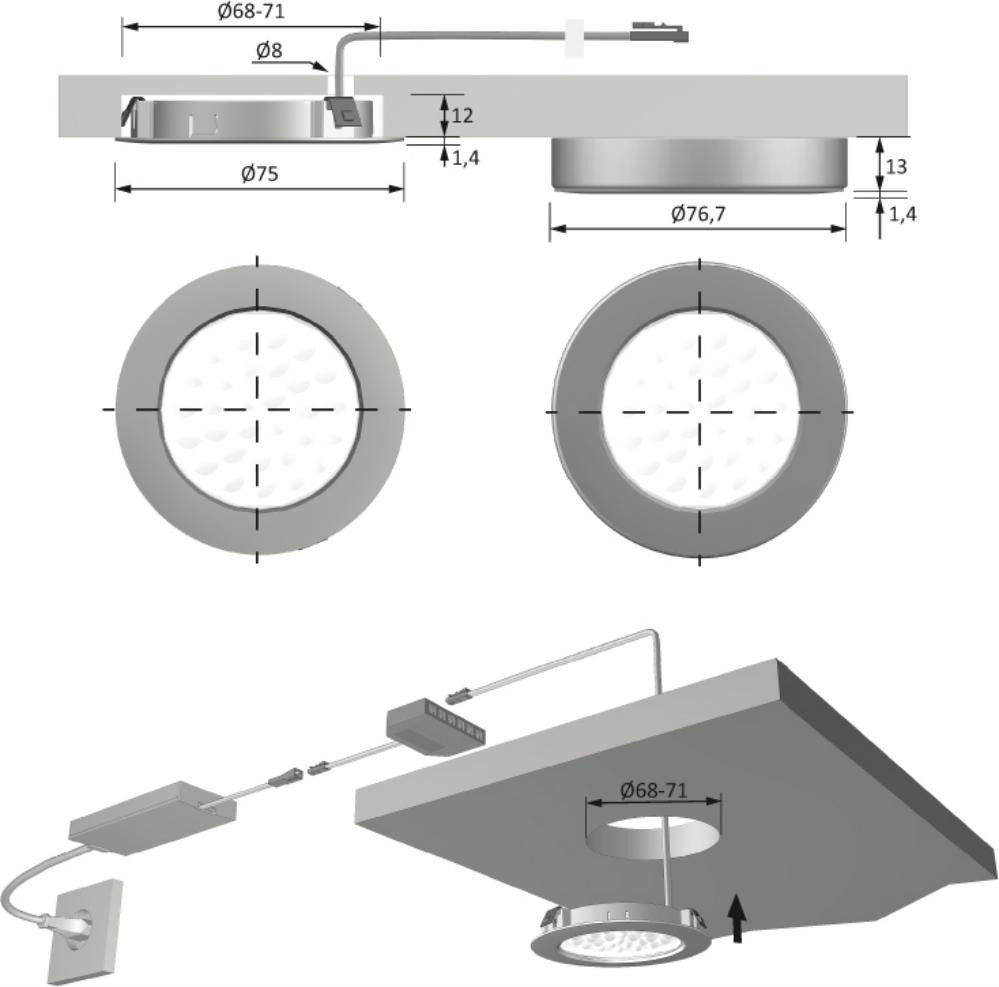 Ø68-71
Ø8
12
1,4
Ø75
13
1,4
Ø76,7
Ø68-71