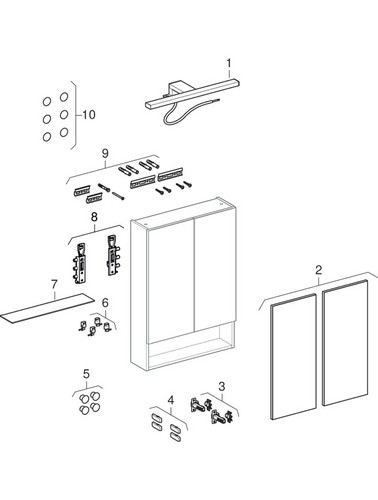 1
10
9
8
7
6
2
5
4
3