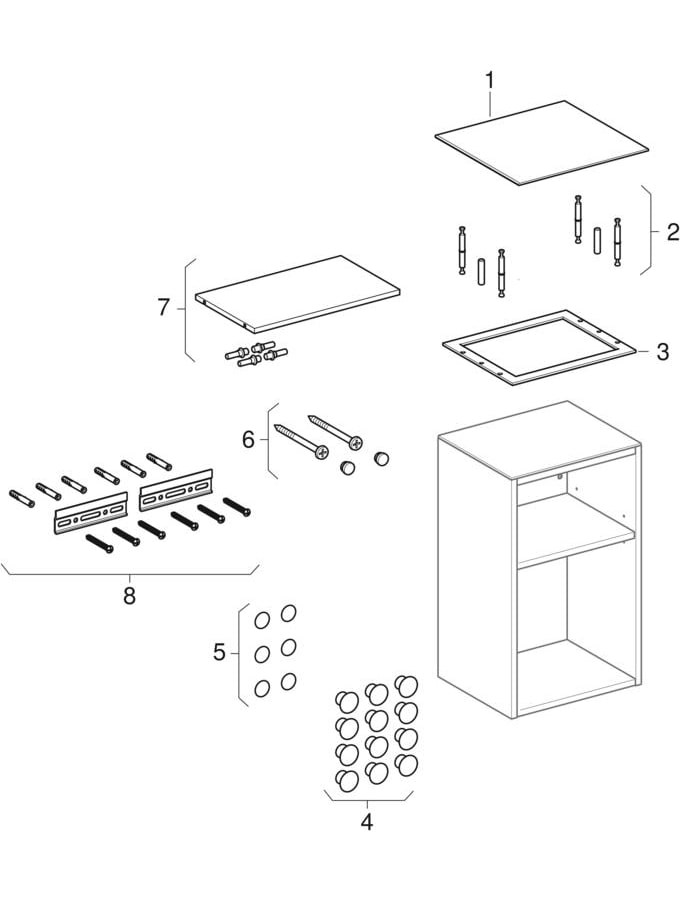 1
2
7
3
6
8
5
4