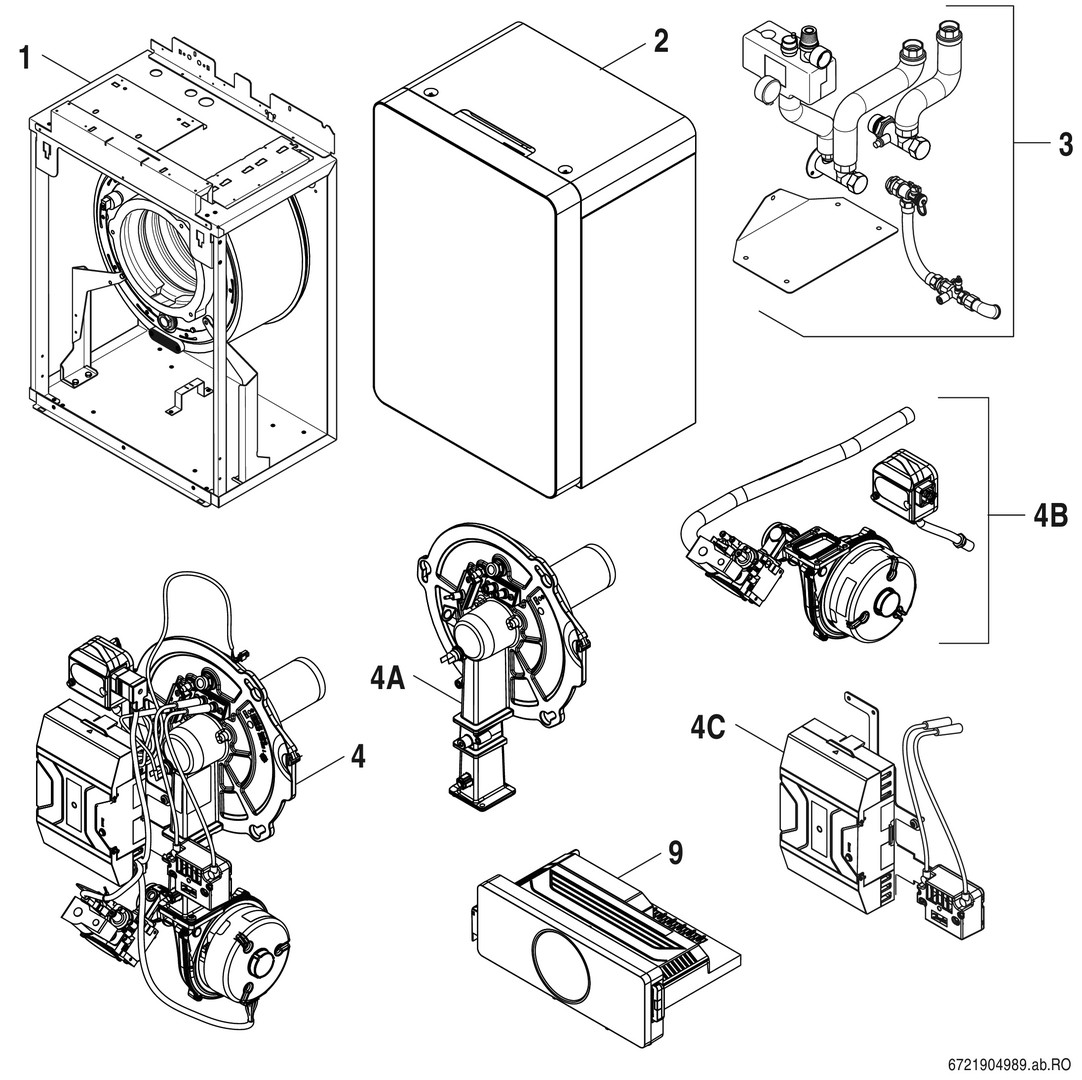 1
2
3
4B
4A
4
4C
9
6721904989.ab.RO