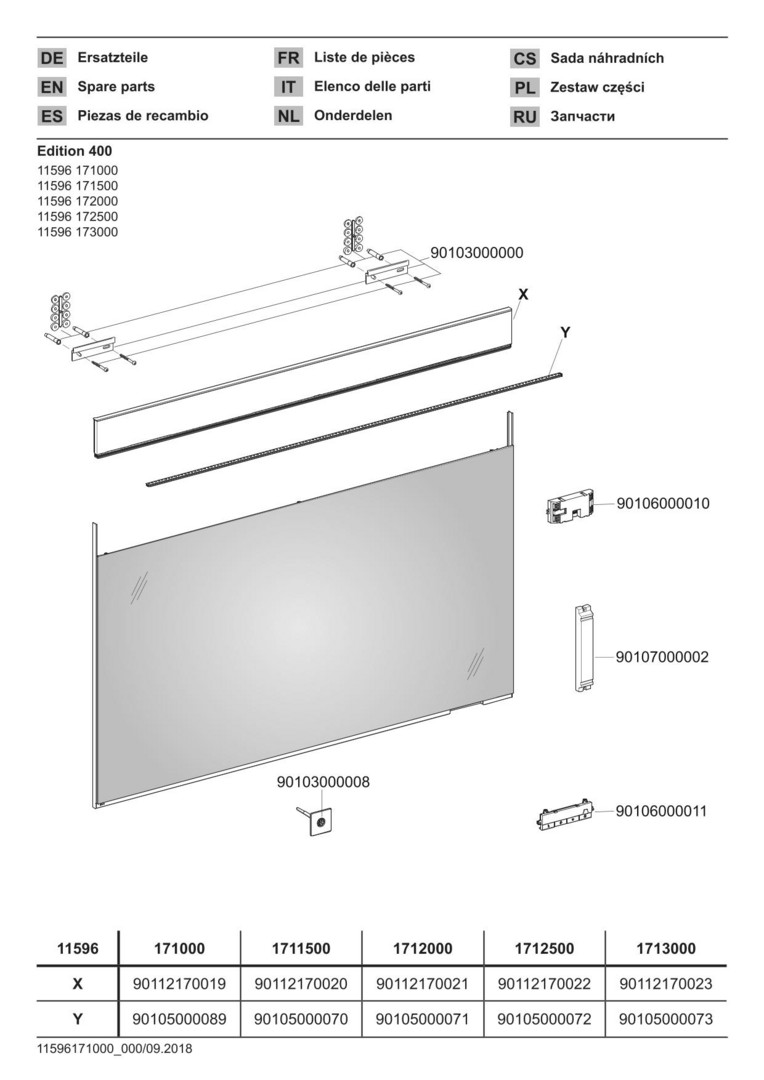 DE Ersatzteile
EN Spare parts
ES Piezas de recambio
FR Liste de pièces
IT Elenco delle parti
NL Onderdelen
CS Sada náhradních
PL Zestaw części
RU Запчасти

Edition 400
11596 171000
11596 171500
11596 172000
11596 172500
11596 173000

90103000000
X
Y
90106000010
90107000002
90103000008
90106000011

| 11596 | 171000 | 1711500 | 1712000 | 1712500 | 1713000 |
|---|---|---|---|---|---|
| X | 90112170019 | 90112170020 | 90112170021 | 90112170022 | 90112170023 |
| Y | 90105000089 | 90105000070 | 90105000071 | 90105000072 | 90105000073 |

11596171000_000/09.2018