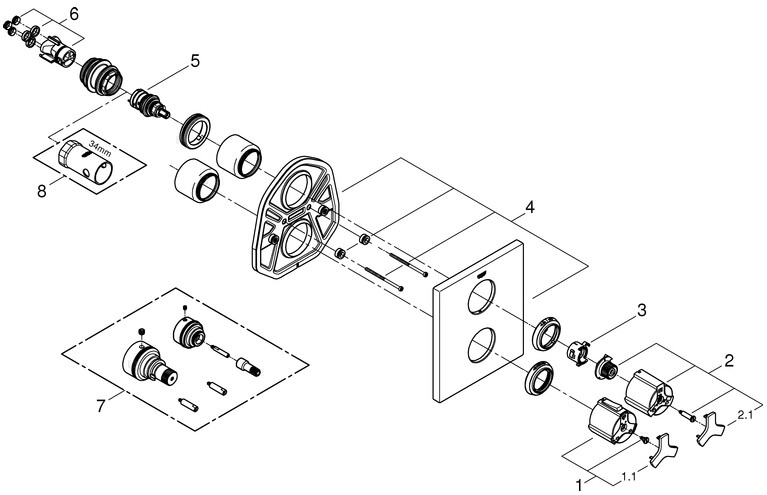 6
5
34mm
8
4
3
2
2.1
7
1
1.1