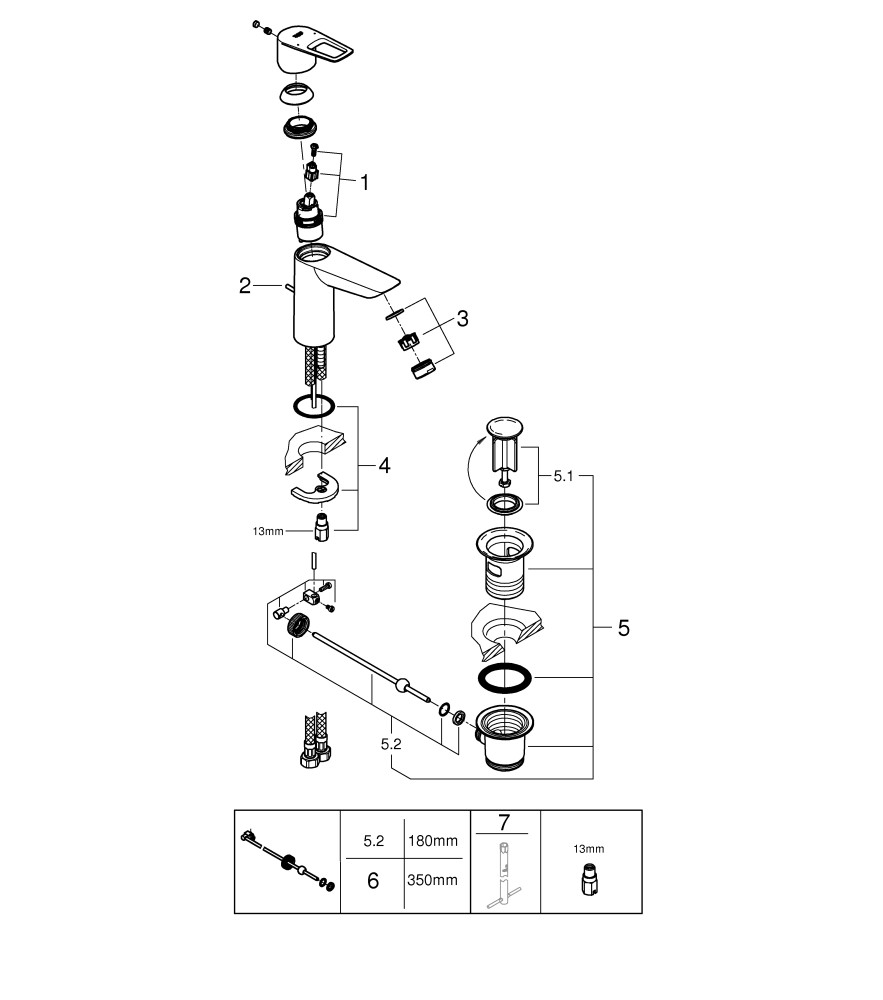 1
2
3
4
13mm
5.1
5
5.2

|  | 5.2 | 180mm | 7 | 13mm |
|---|---|---|---|---|
|  | 6 | 350mm |  |  |