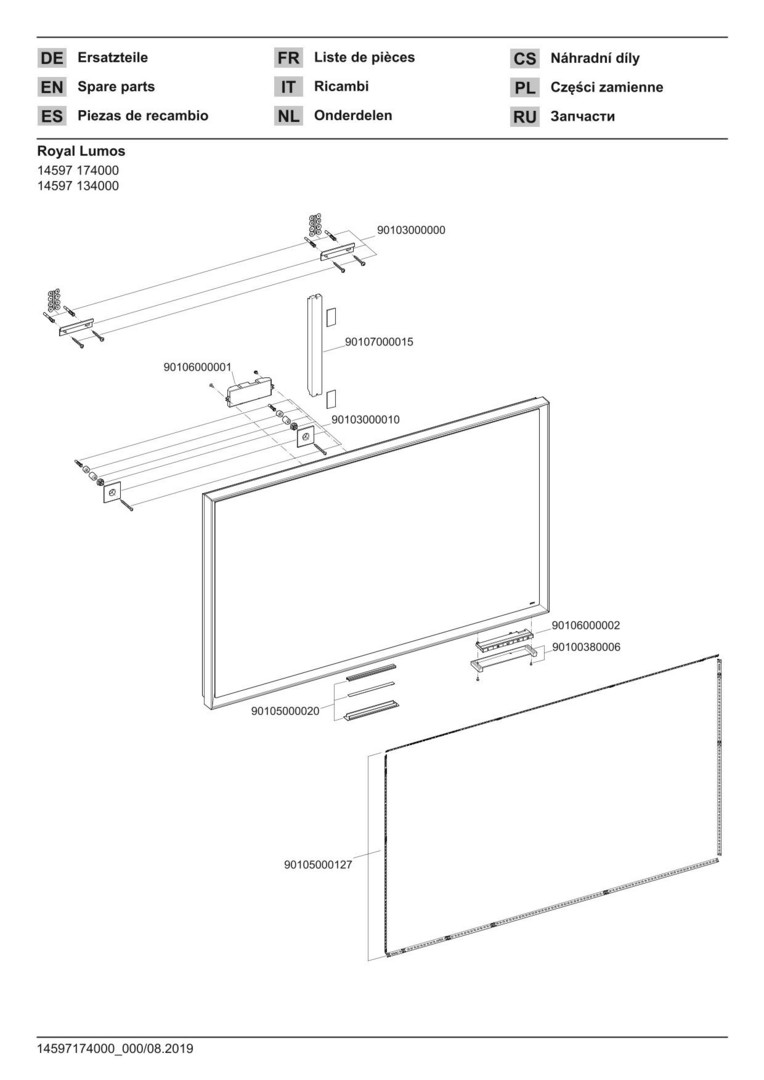 DE Ersatzteile
EN Spare parts
ES Piezas de recambio

FR Liste de pièces
IT Ricambi
NL Onderdelen

CS Náhradní díly
PL Części zamienne
RU Запчасти

Royal Lumos
14597 174000
14597 134000

90103000000
90107000015
90106000001
90103000010
90106000002
90100380006
90105000020
90105000127

14597174000_000/08.2019