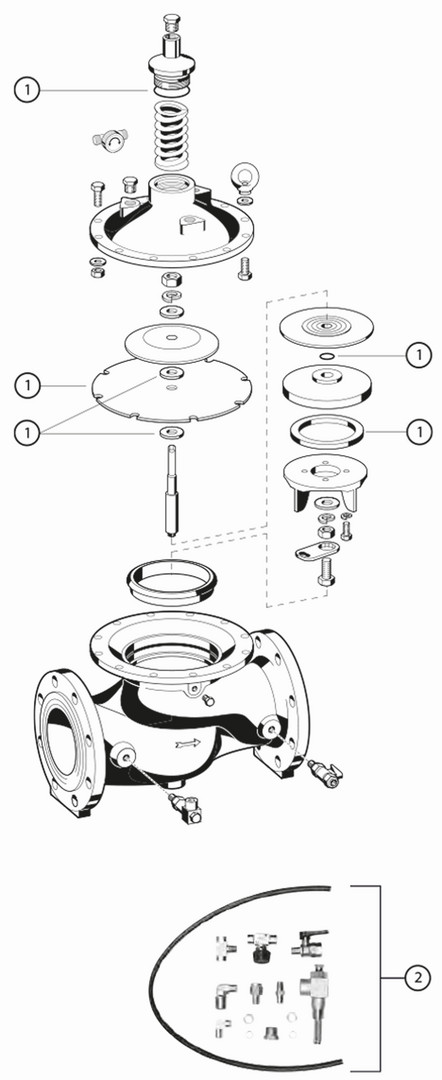 1

1

1

1

1

2