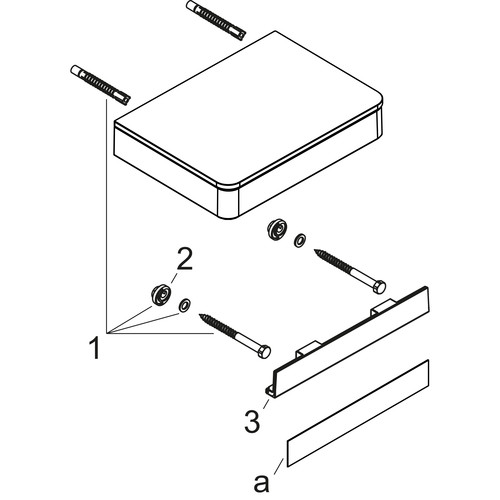 2
1
3
a