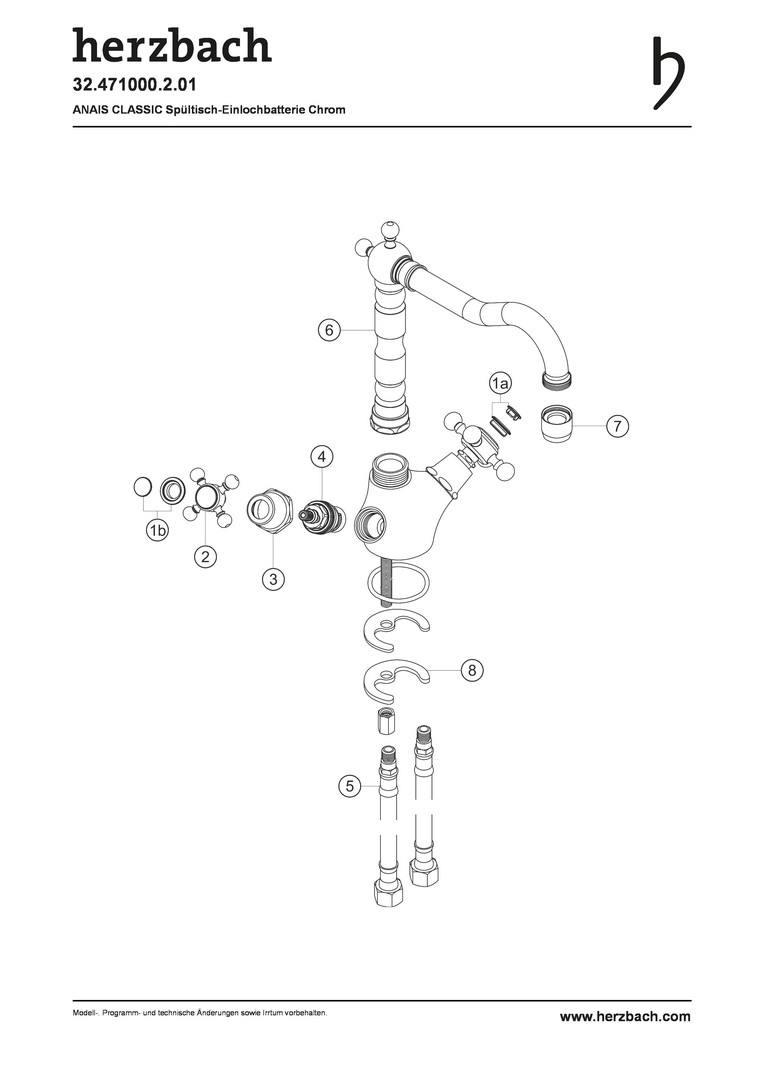 herzbach

32.471000.2.01

ANAIS CLASSIC Spültisch-Einlochbatterie Chrom

6

1a

7

4

1b

2

3

8

5

Modell-, Programm- und technische Änderungen sowie Irrtum vorbehalten.

www.herzbach.com