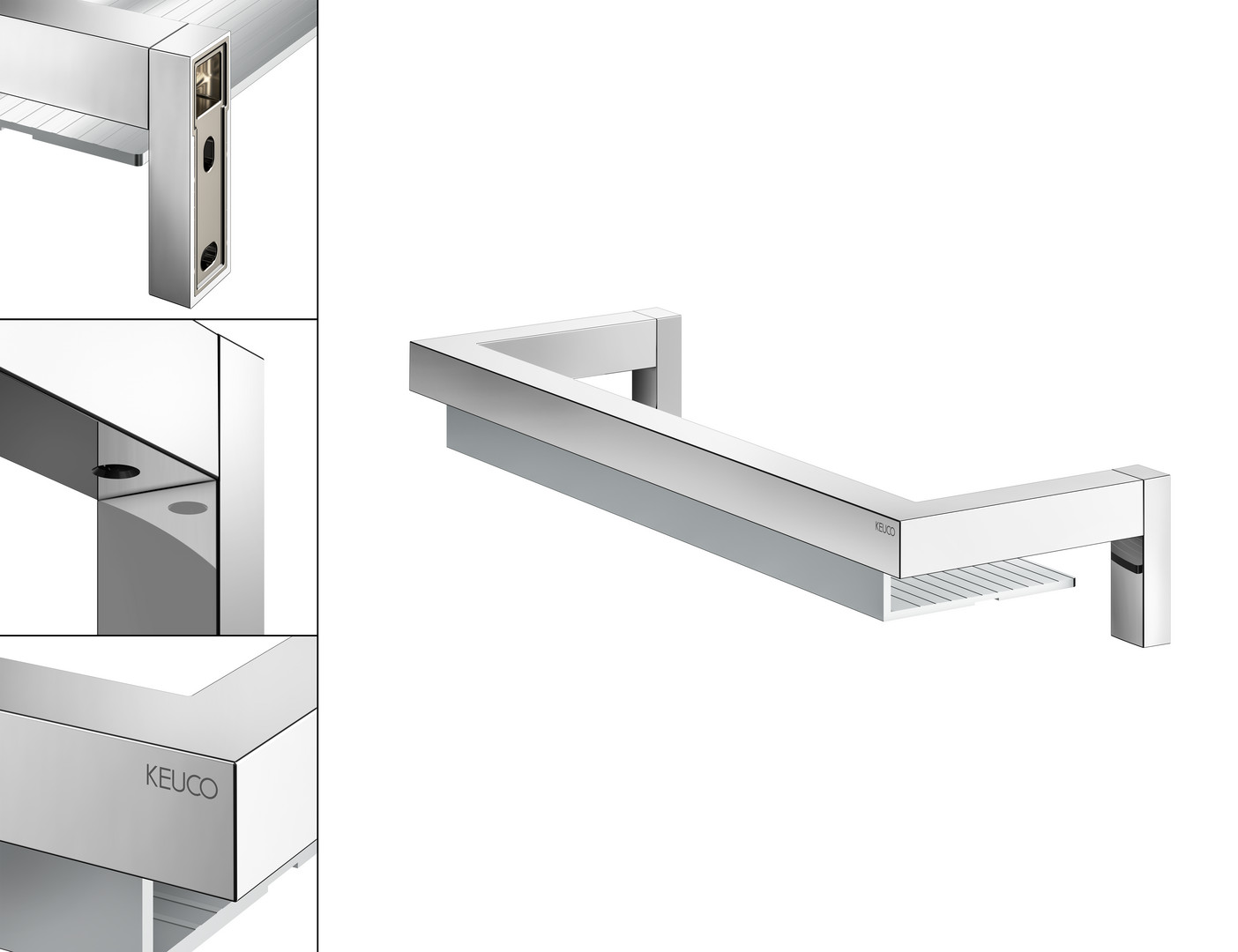 KEUCO

KEUCO