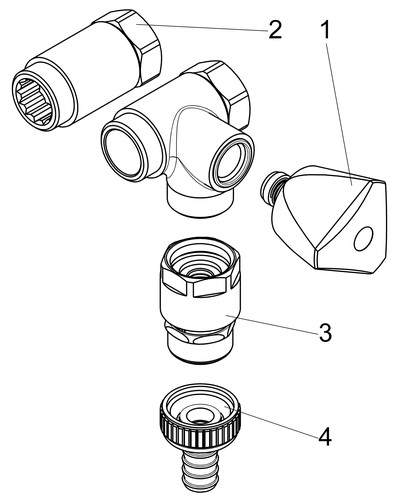 2
1
3
4