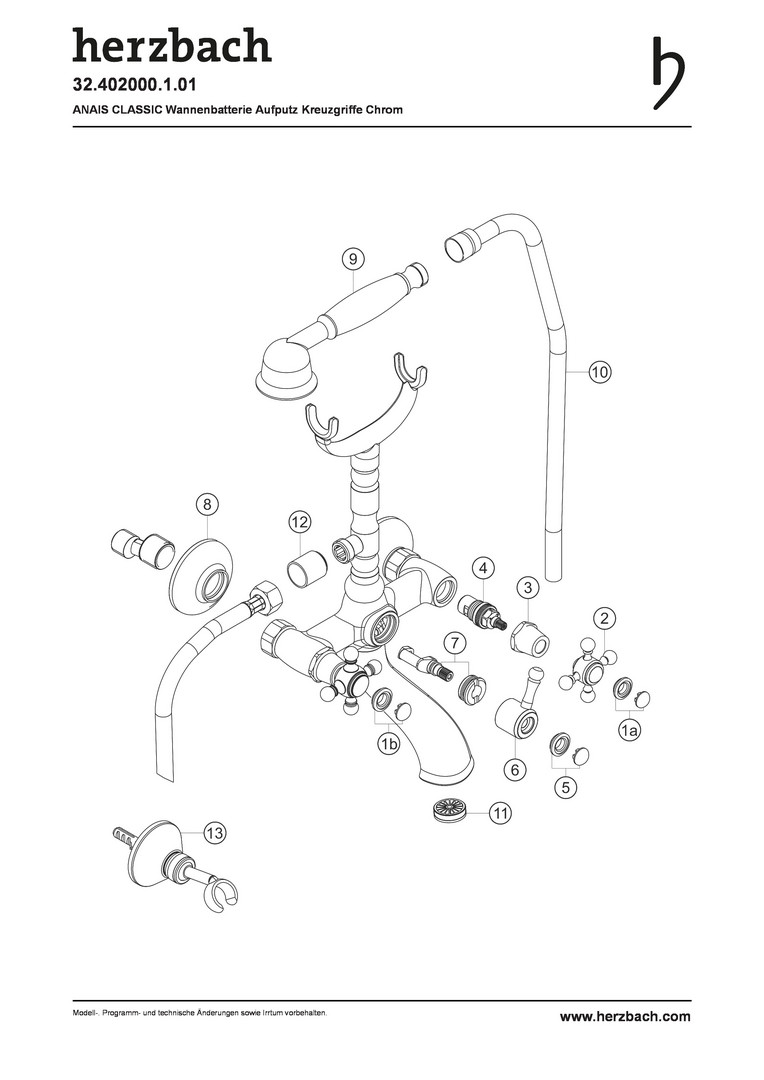 herzbach

32.402000.1.01

ANAIS CLASSIC Wannenbatterie Aufputz Kreuzgriffe Chrom

9

10

8

12

4

3

2

7

1a

1b

6

5

11

13

Modell-, Programm- und technische Änderungen sowie Irrtum vorbehalten.

www.herzbach.com