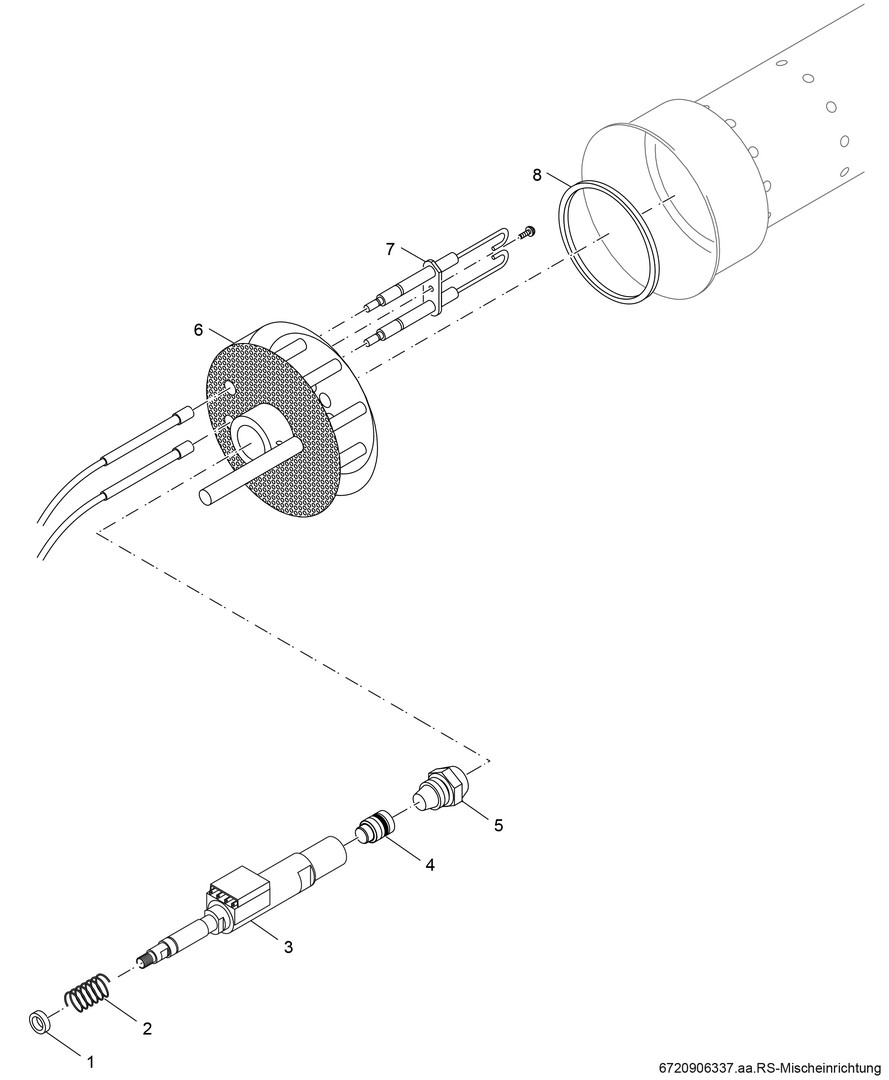 8

7

6

5

4

3

2

1

6720906337.aa.RS-Mischeinrichtung