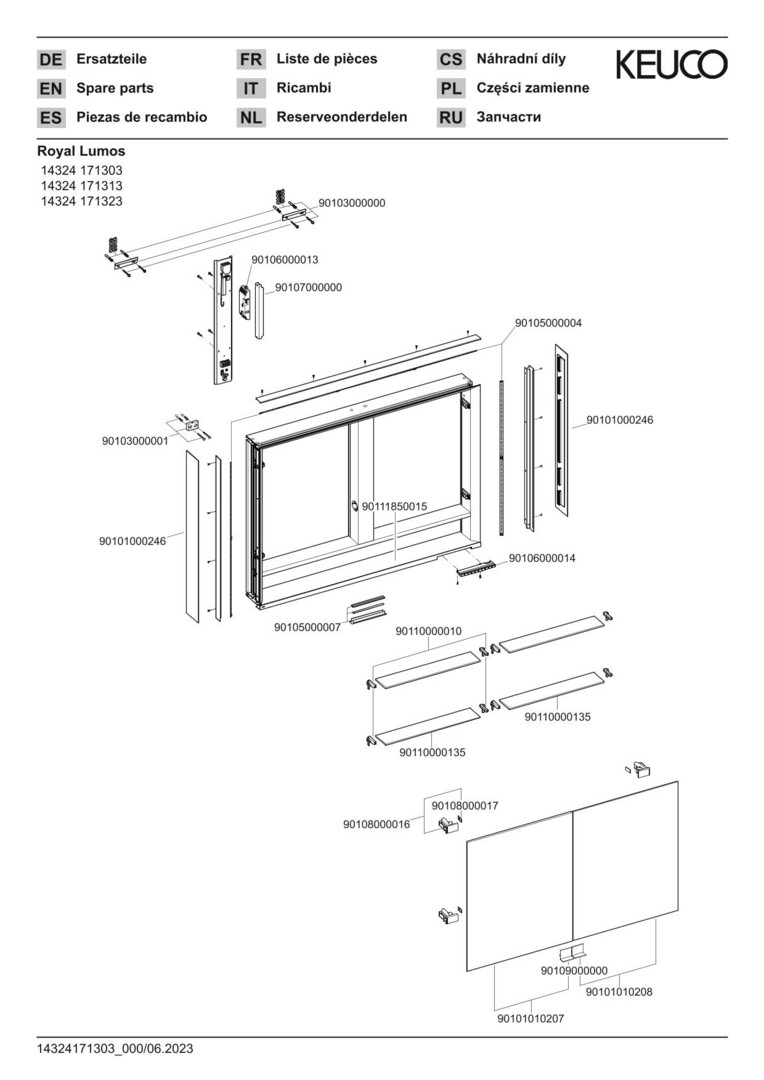 DE Ersatzteile
EN Spare parts
ES Piezas de recambio
FR Liste de pièces
IT Ricambi
NL Reserveonderdelen
CS Náhradní díly
PL Części zamienne
RU Запчасти

KEUCO

Royal Lumos
14324 171303
14324 171313
14324 171323

90103000000
90106000013
90107000000
90105000004
90101000246
90103000001
90111850015
90101000246
90106000014
90105000007
90110000010
90110000135
90110000135
90108000017
90108000016
90109000000
90101010208
90101010207

14324171303_000/06.2023